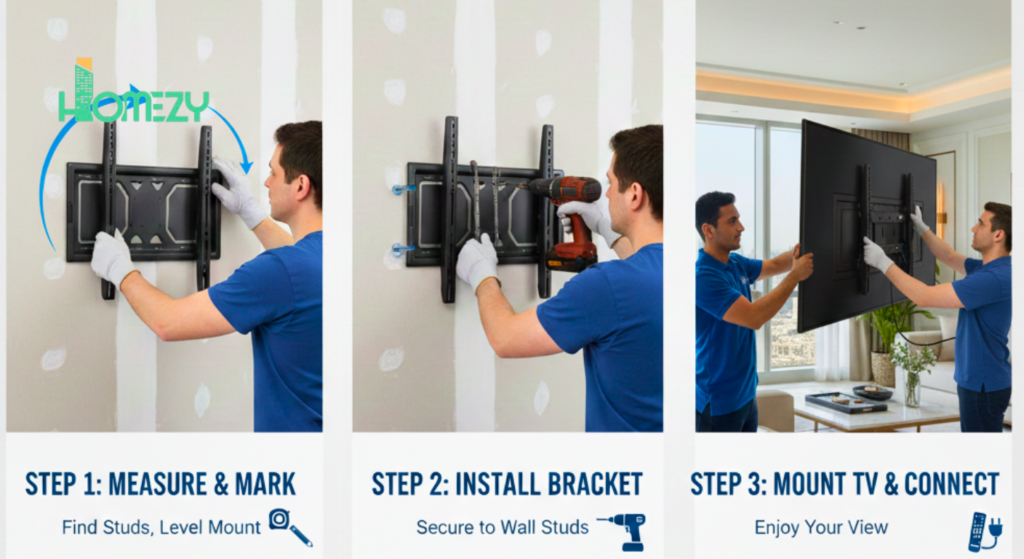 HOMEZY

STEP 1: MEASURE & MARK

Find Studs, Level Mount

STEP 2: INSTALL BRACKET

Secure to Wall Studs

STEP 3: MOUNT TV & CONNECT

Enjoy Your View